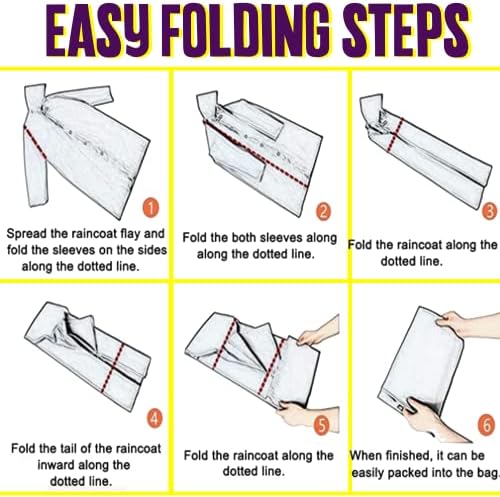 EASY FOLDING STEPS

1

Spread the raincoat flay and fold the sleeves on the sides along the dotted line.

2

Fold the both sleeves along along the dotted line.

3

Fold the raincoat along the dotted line.

4

Fold the tail of the raincoat inward along the dotted line.

5

Fold the raincoat along the dotted line.

6

When finished, it can be easily packed into the bag.